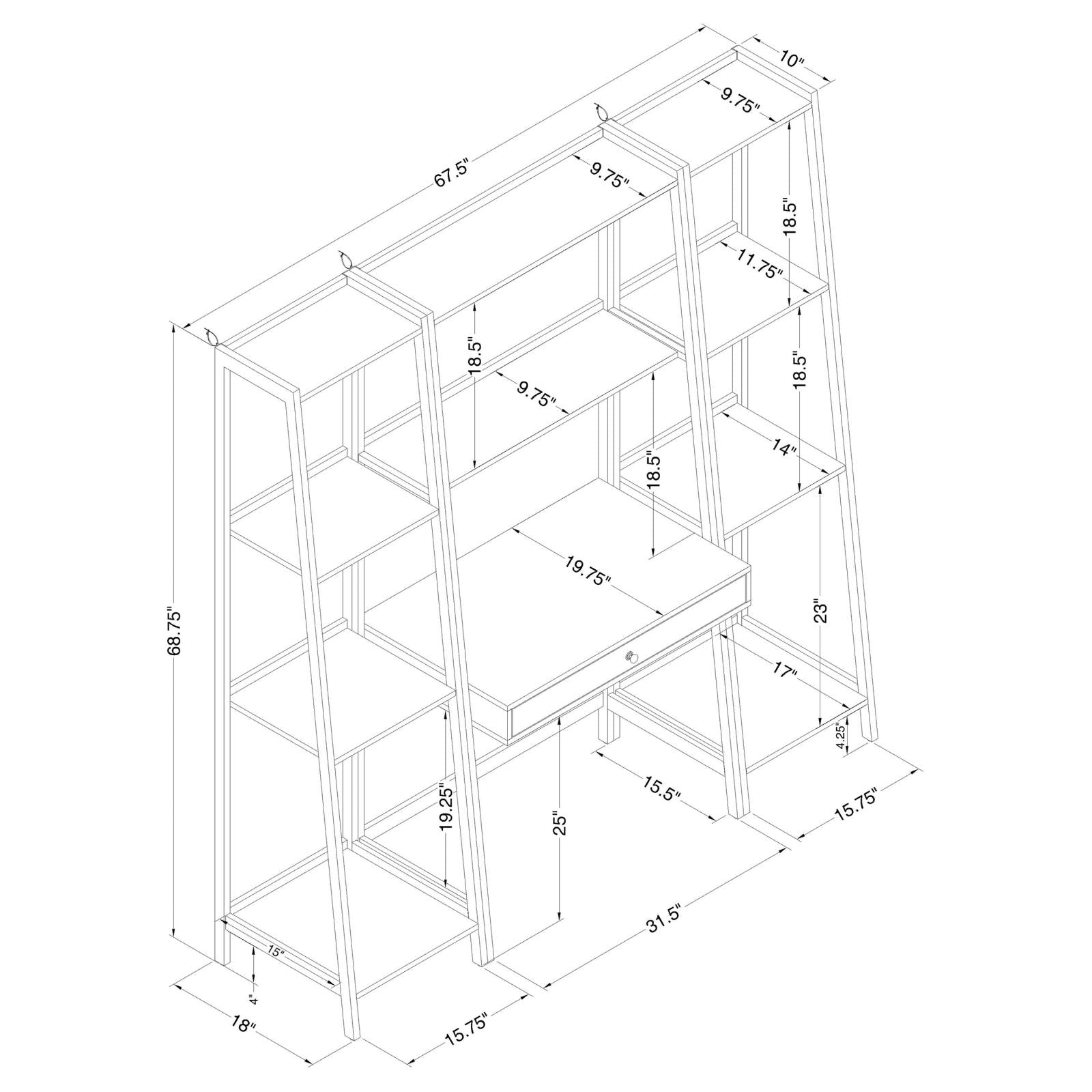 10"
9.75"
67.5"
9.75"
18.5"
11.75"
18.5"
18.5"
9.75"
14"
18.5"
19.75"
68.75"
23"
17"
4.25"
15.5"
15.75"
19.25"
25"
31.5"
15"
4"
18"
15.75"