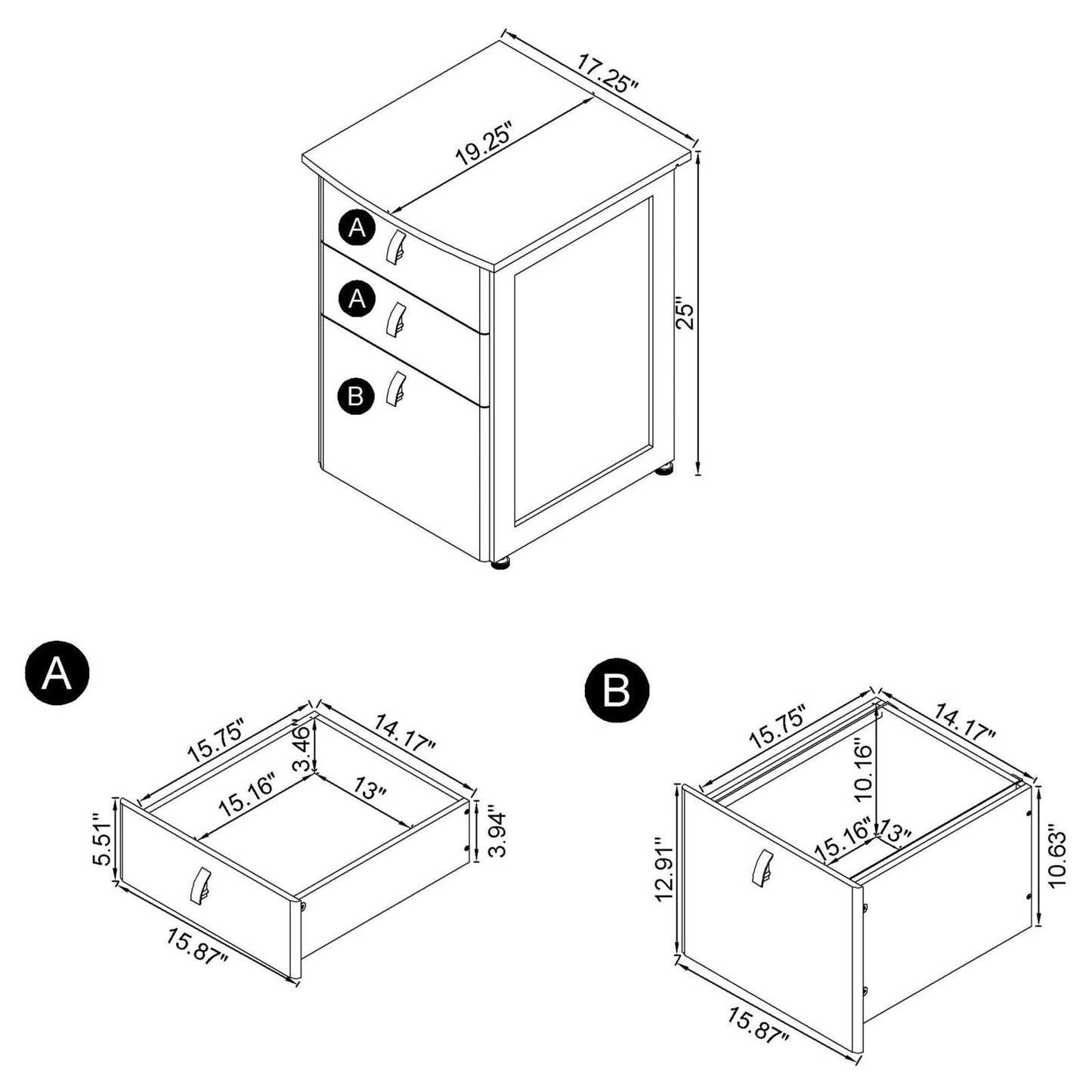 17.25"
19.25"
25"
A
A
B

A
15.75"
14.17"
3.46"
15.16"
13"
5.51"
3.94"
15.87"

B
15.75"
14.17"
10.16"
15.16"
13"
12.91"
10.63"
15.87"