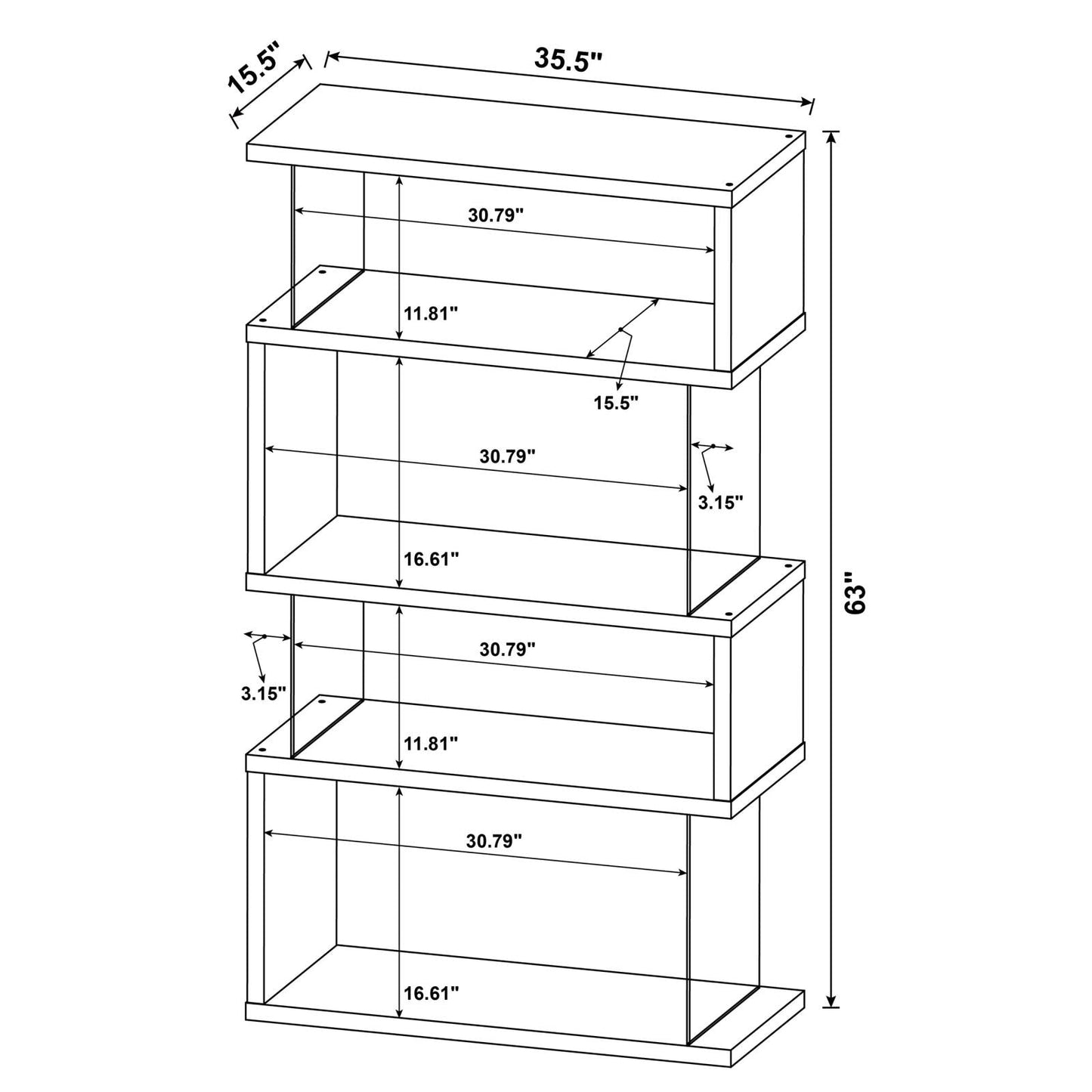 15.5"
35.5"
30.79"
11.81"
15.5"
30.79"
3.15"
16.61"
63"
30.79"
3.15"
11.81"
30.79"
16.61"