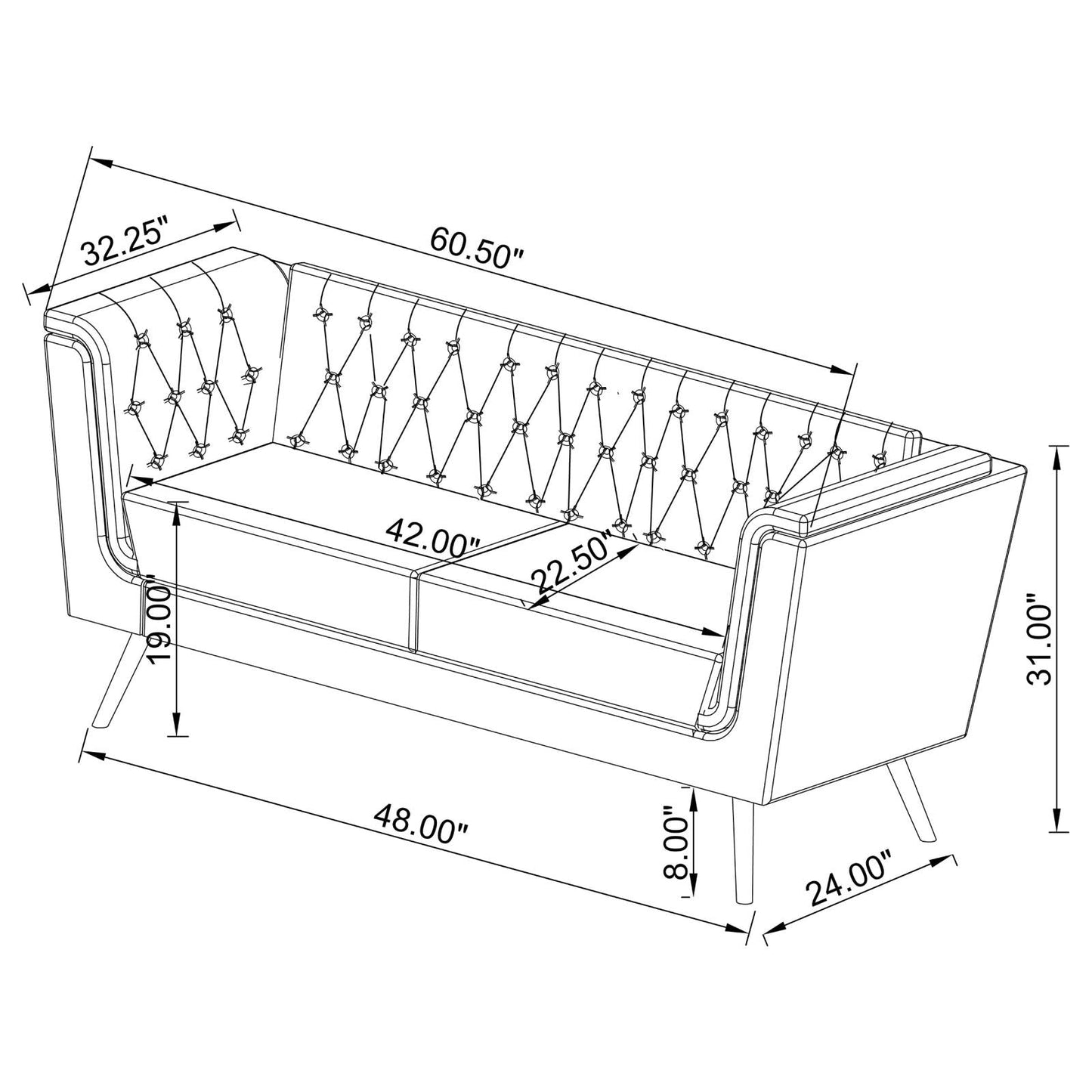 32.25"

60.50"

42.00"

22.50"

19.00"

31.00"

48.00"

8.00"

24.00"