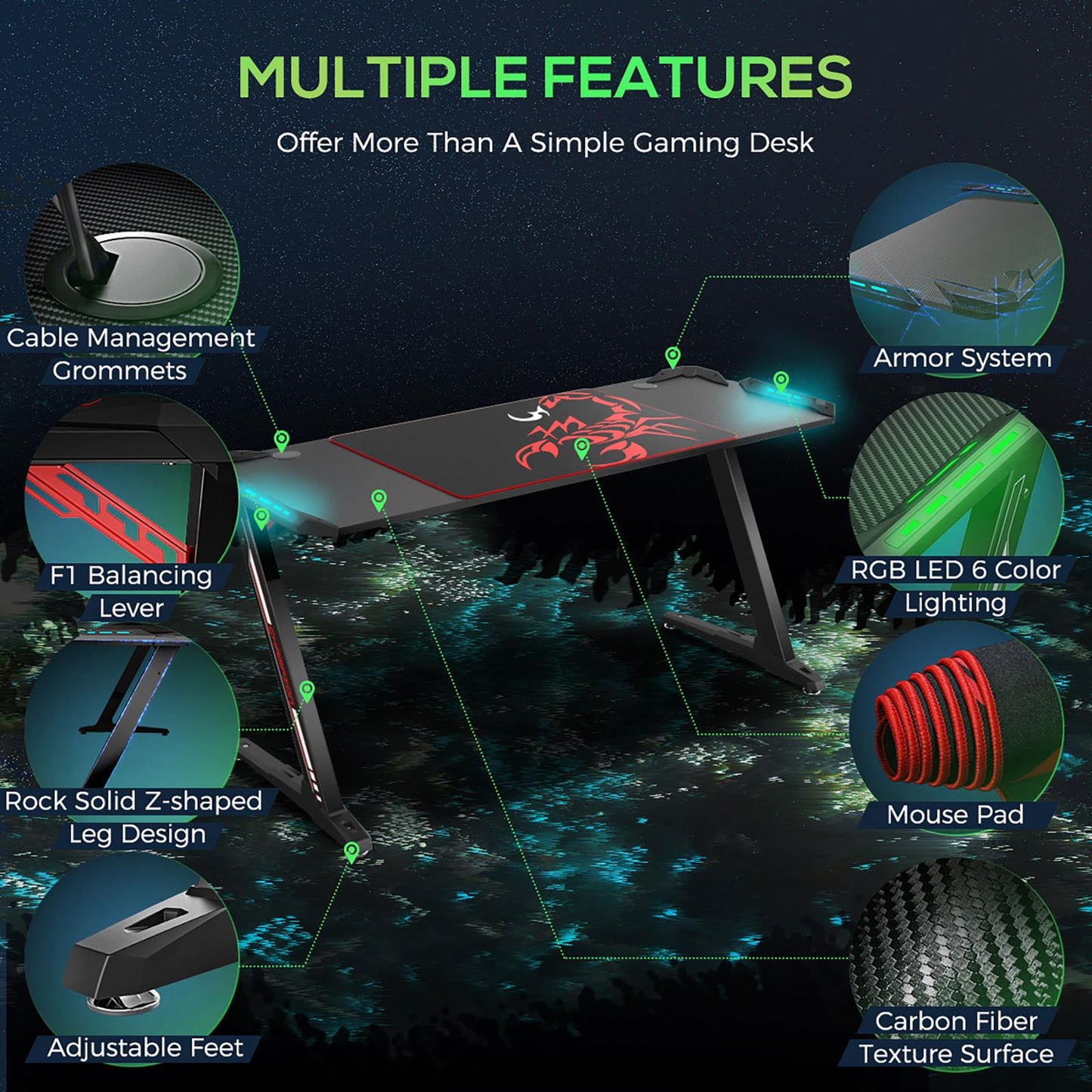 MULTIPLE FEATURES

Offer More Than A Simple Gaming Desk

Cable Management Grommets

F1 Balancing Lever

Rock Solid Z-shaped Leg Design

Adjustable Feet

Armor System

RGB LED 6 Color Lighting

Mouse Pad

Carbon Fiber Texture Surface