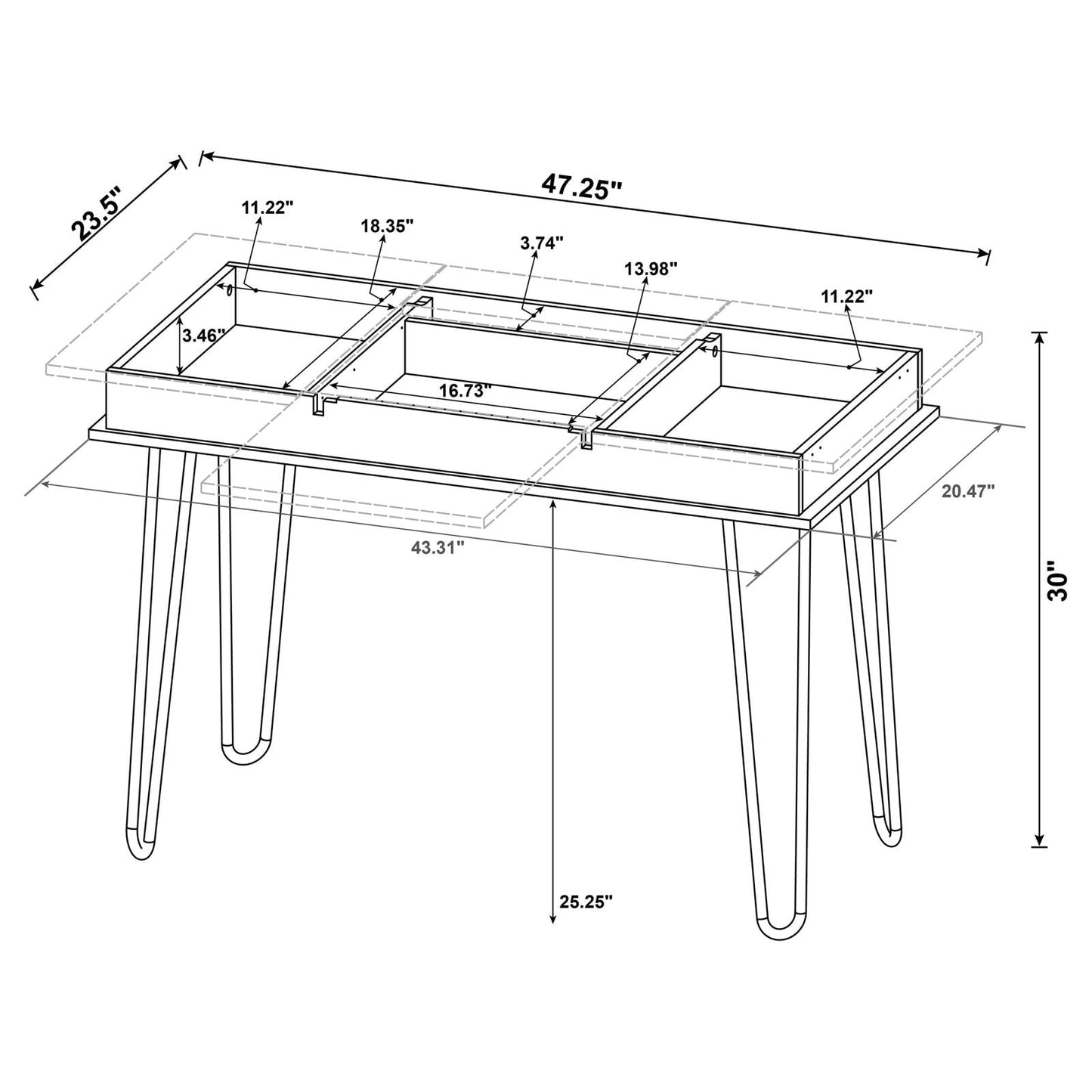 23.5"
47.25"
11.22"
18.35"
3.74"
13.98"
11.22"
3.46"
16.73"
20.47"
43.31"
30"
25.25"