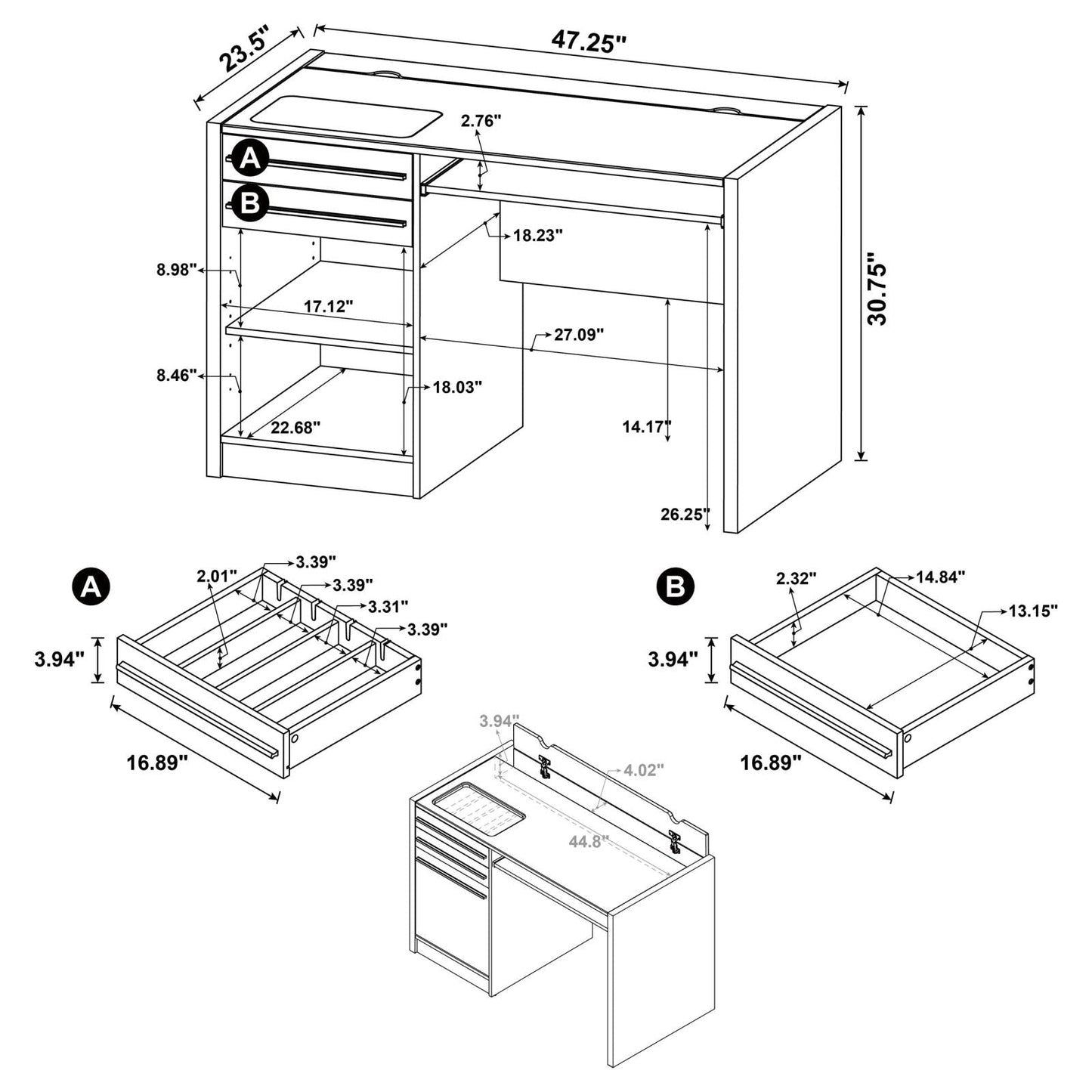 23.5"
47.25"
2.76"
A
B
18.23"
30.75"
8.98"
17.12"
27.09"
8.46"
18.03"
22.68"
14.17"
26.25"

A
2.01"
3.39"
3.39"
3.31"
3.39"
3.94"
16.89"

B
2.32"
14.84"
13.15"
3.94"
16.89"

3.94"
4.02"
44.8"