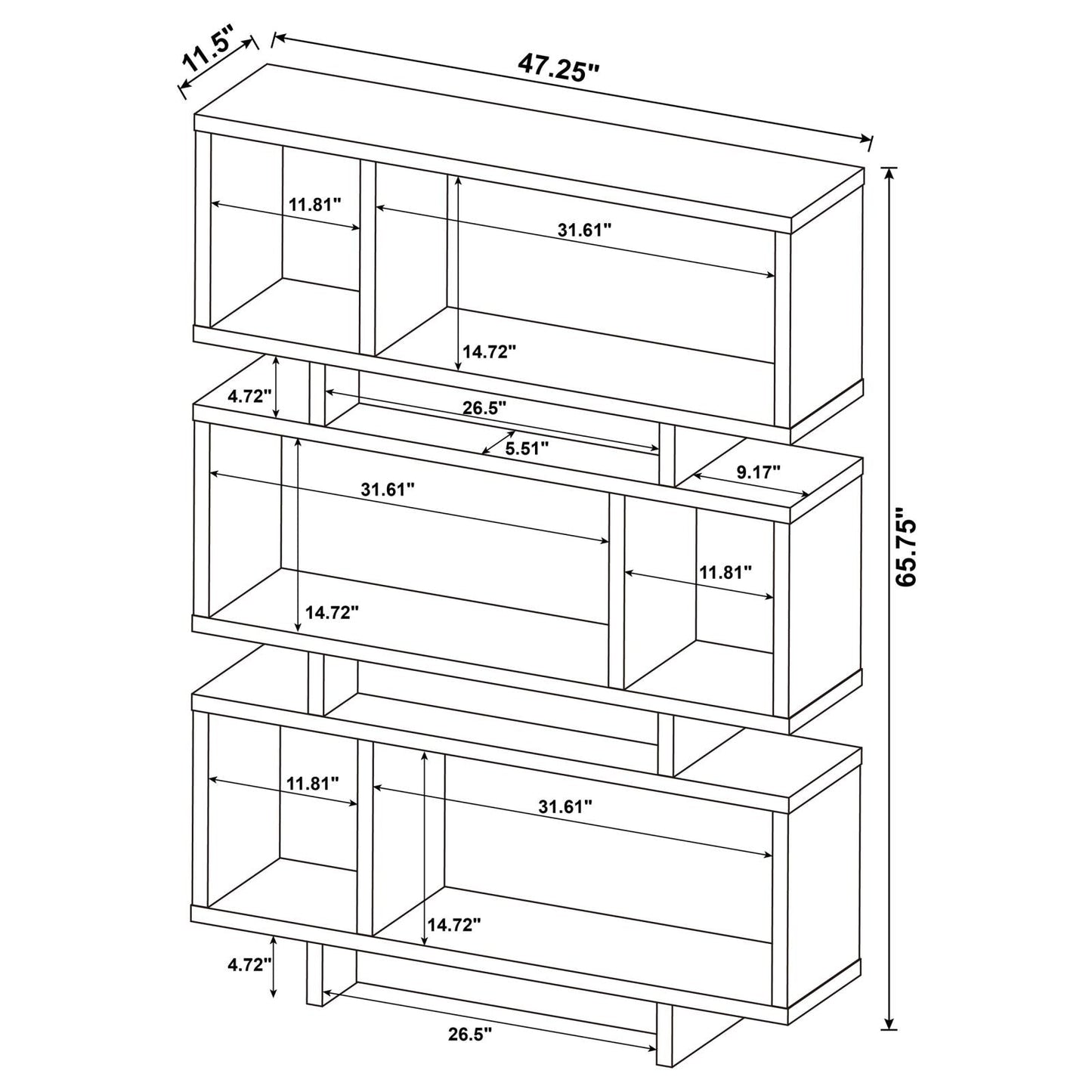 11.5"
47.25"
11.81"
31.61"
14.72"
4.72"
26.5"
5.51"
9.17"
31.61"
11.81"
14.72"
65.75"
11.81"
31.61"
14.72"
4.72"
26.5"