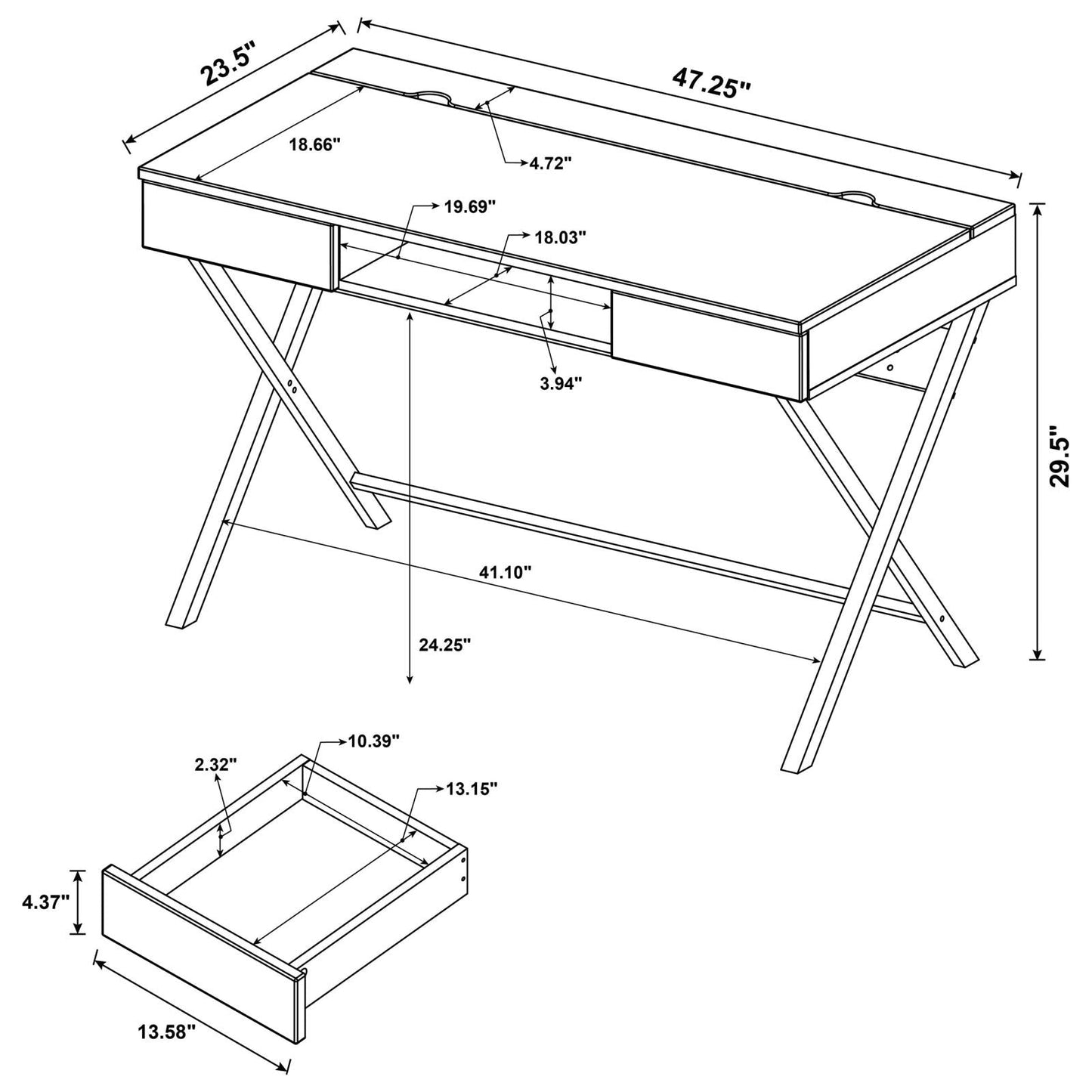 23.5"

47.25"

18.66"

4.72"

19.69"

18.03"

3.94"

29.5"

41.10"

24.25"

10.39"

2.32"

13.15"

4.37"

13.58"